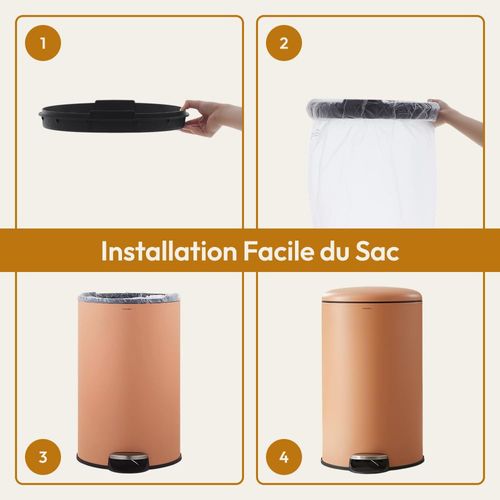 1

2

Installation Facile du Sac

3

4