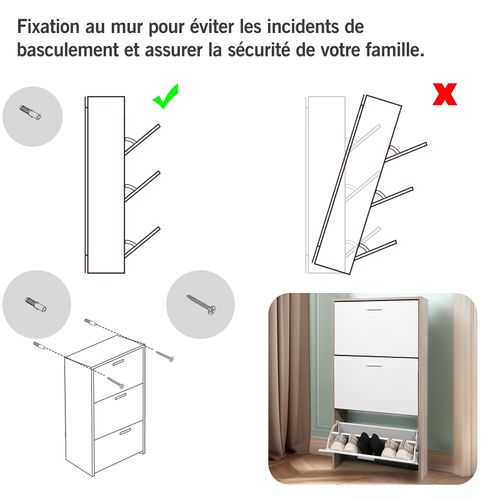 Fixation au mur pour éviter les incidents de basculement et assurer la sécurité de votre famille.