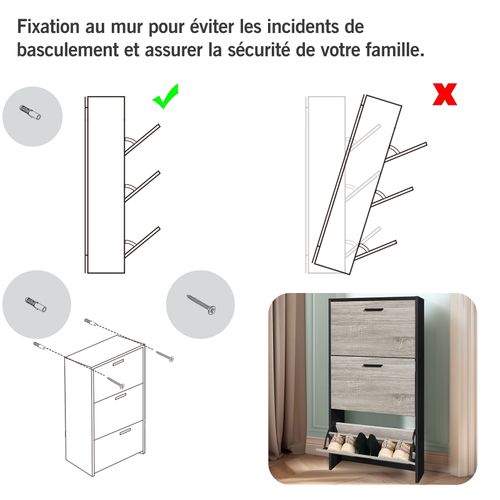 Fixation au mur pour éviter les incidents de basculement et assurer la sécurité de votre famille.