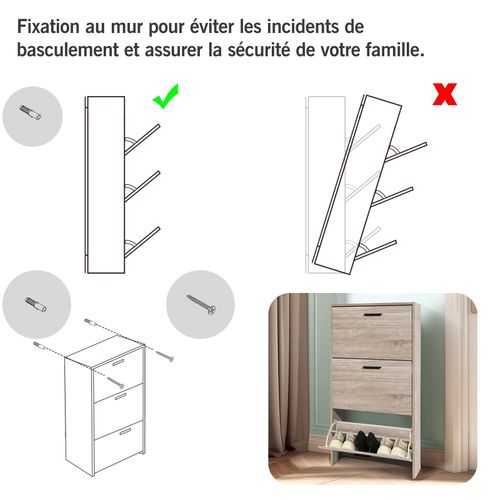 Fixation au mur pour éviter les incidents de basculement et assurer la sécurité de votre famille.