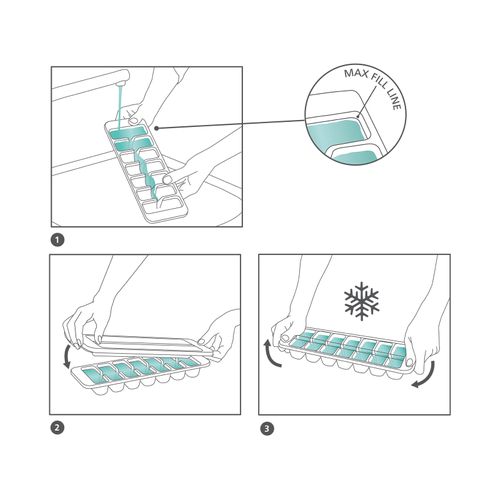 MAX FILL LINE

1

2

3