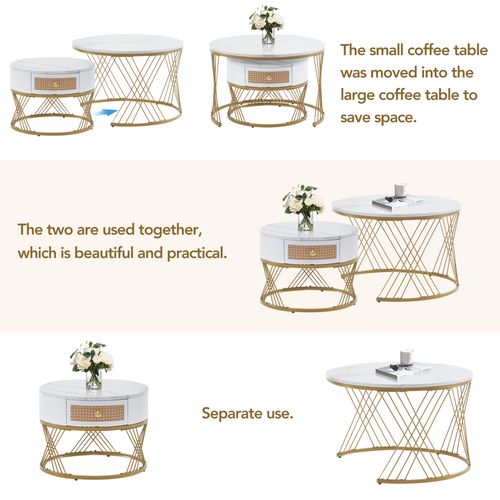 The small coffee table was moved into the large coffee table to save space.

The two are used together, which is beautiful and practical.

Separate use.