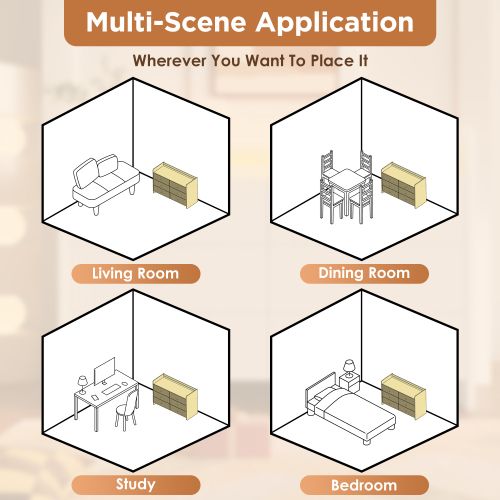 Multi-Scene Application

Wherever You Want To Place It

Living Room

Dining Room

Study

Bedroom