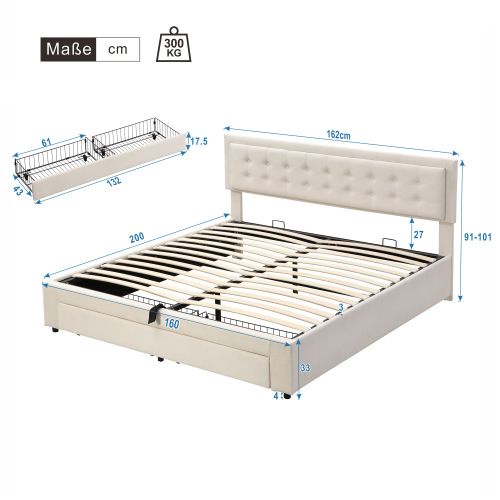 Maße cm

300 KG

61

17.5

43

132

162cm

200

27

91-101

3

160

33

4