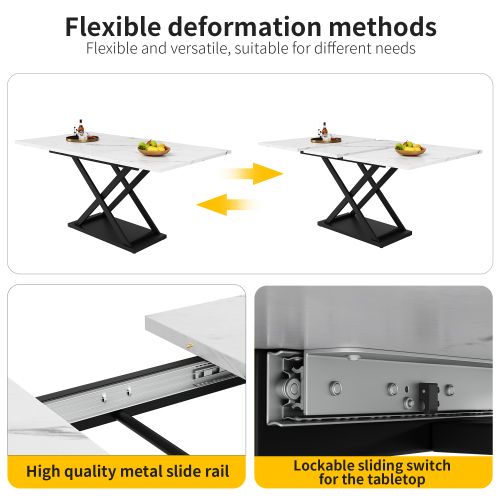 Flexible deformation methods
Flexible and versatile, suitable for different needs

High quality metal slide rail

Lockable sliding switch for the tabletop