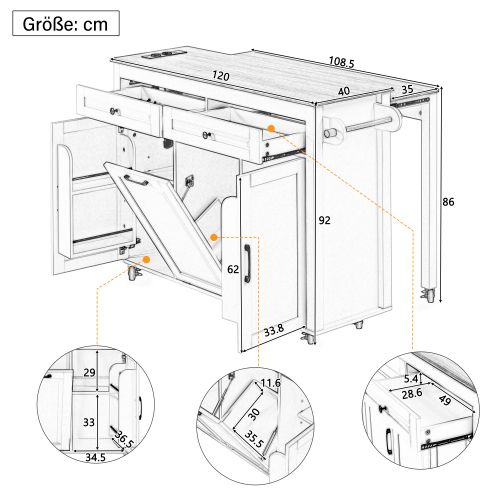 Größe: cm

108.5
120
40
35
86
92
62
33.8

29
33
36.5
34.5

11.6
30
35.5

5.4
28.6
49