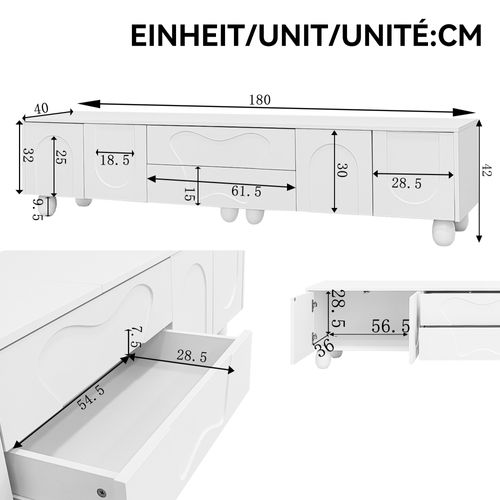 EINHEIT/UNIT/UNITÉ:CM

40
180
32
25
18.5
15
61.5
30
28.5
42
9.5

7.5
28.5
54.5

28.5
56.5
36