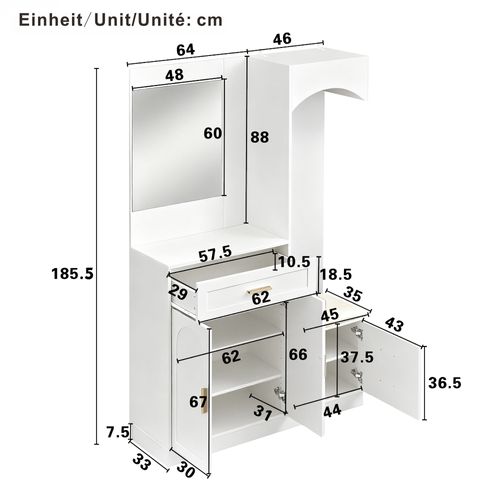 Einheit/Unit/Unité: cm

64
46
48
60
88
185.5
57.5
10.5
18.5
29
62
35
45
43
62
66
37.5
36.5
67
31
44
7.5
33
30