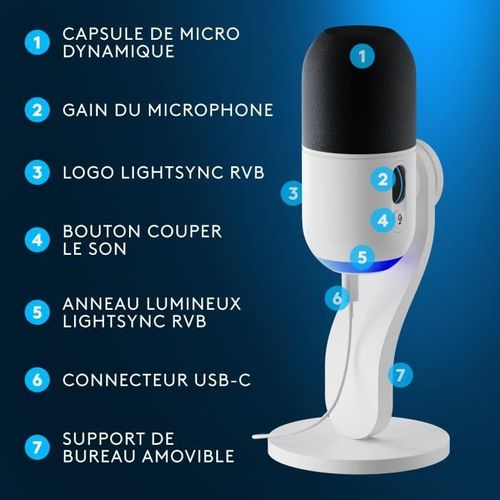 1 CAPSULE DE MICRO DYNAMIQUE

2 GAIN DU MICROPHONE

3 LOGO LIGHTSYNC RVB

4 BOUTON COUPER LE SON

5 ANNEAU LUMINEUX LIGHTSYNC RVB

6 CONNECTEUR USB-C

7 SUPPORT DE BUREAU AMOVIBLE

1

2

3

4

5

6

7