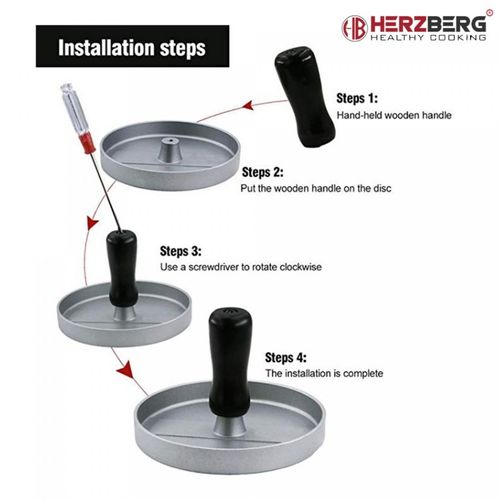 Installation steps

HB HERZBERG®
HEALTHY COOKING

Steps 1:
Hand-held wooden handle

Steps 2:
Put the wooden handle on the disc

Steps 3:
Use a screwdriver to rotate clockwise

Steps 4:
The installation is complete