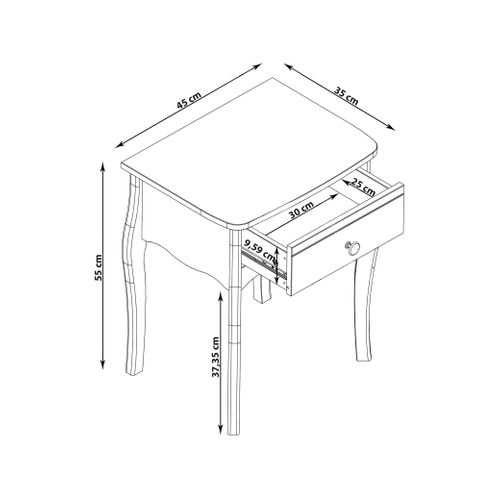 45 cm
35 cm
55 cm
25 cm
30 cm
9,59 cm
37,35 cm