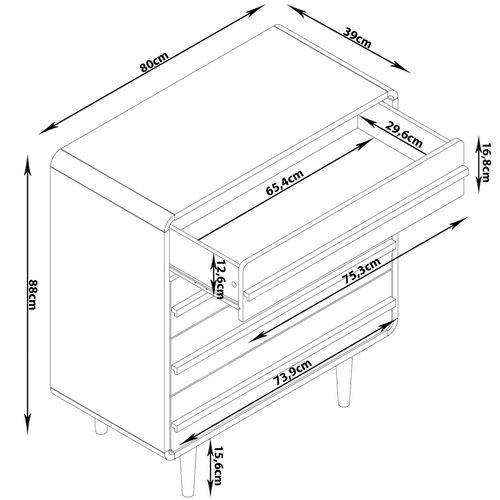 80cm
39cm
29,6cm
16,8cm
65,4cm
88cm
12,6cm
75,3cm
73,9cm
15,6cm