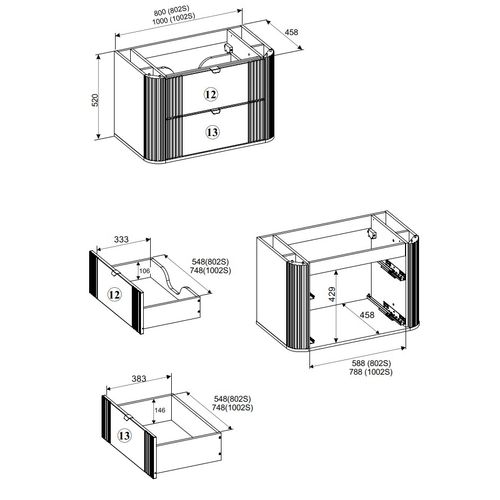 800 (802S)
1000 (1002S)
458
520
12
13

333
106
548(802S)
748(1002S)
12

429
458
588 (802S)
788 (1002S)

383
146
548(802S)
748(1002S)
13