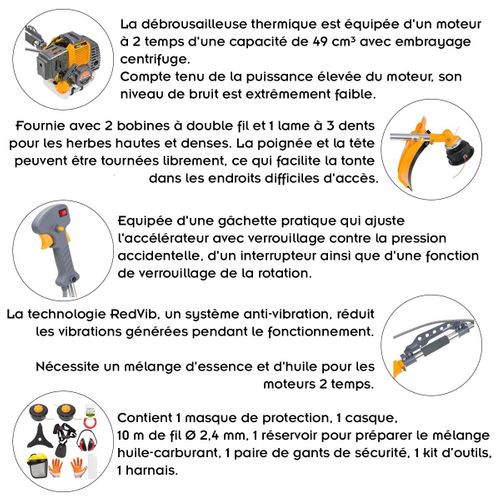 La débrousailleuse thermique est équipée d'un moteur à 2 temps d'une capacité de 49 cm³ avec embrayage centrifuge.
Compte tenu de la puissance élevée du moteur, son niveau de bruit est extrêmement faible.

Fournie avec 2 bobines à double fil et 1 lame à 3 dents pour les herbes hautes et denses. La poignée et la tête peuvent être tournées librement, ce qui facilite la tonte dans les endroits difficiles d'accès.

Equipée d'une gâchette pratique qui ajuste l'accélérateur avec verrouillage contre la pression accidentelle, d'un interrupteur ainsi que d'une fonction de verrouillage de la rotation.

La technologie RedVib, un système anti-vibration, réduit les vibrations générées pendant le fonctionnement.

Nécessite un mélange d'essence et d'huile pour les moteurs 2 temps.

Contient 1 masque de protection, 1 casque, 10 m de fil Ø 2,4 mm, 1 réservoir pour préparer le mélange huile-carburant, 1 paire de gants de sécurité, 1 kit d'outils, 1 harnais.