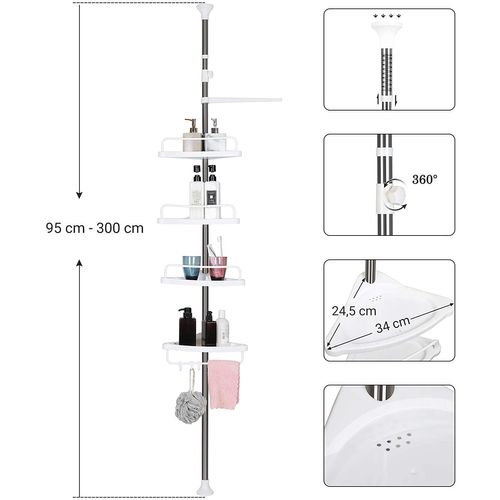 95 cm - 300 cm

360°

24,5 cm

34 cm