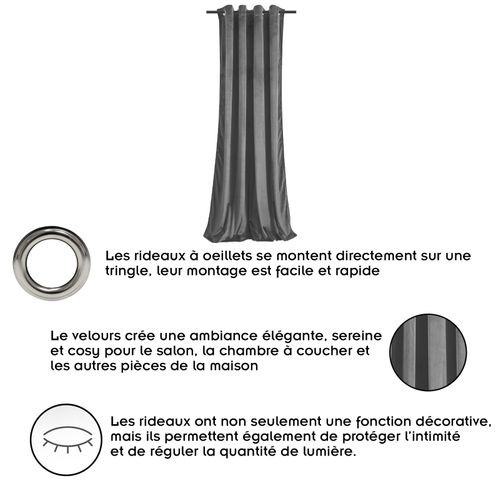 Les rideaux à oeillets se montent directement sur une tringle, leur montage est facile et rapide

Le velours crée une ambiance élégante, sereine et cosy pour le salon, la chambre à coucher et les autres pièces de la maison

Les rideaux ont non seulement une fonction décorative, mais ils permettent également de protéger l'intimité et de réguler la quantité de lumière.