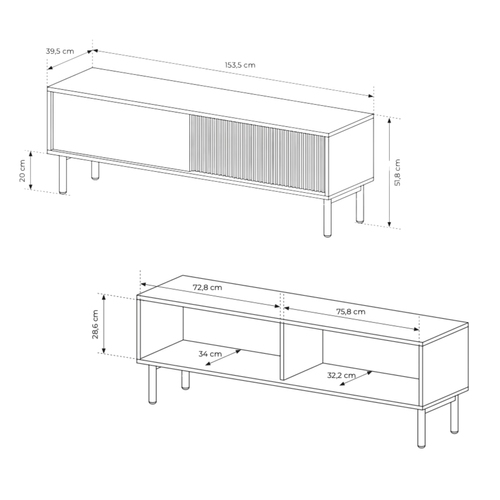 39,5 cm
153,5 cm
20 cm
51,8 cm
72,8 cm
75,8 cm
28,6 cm
34 cm
32,2 cm