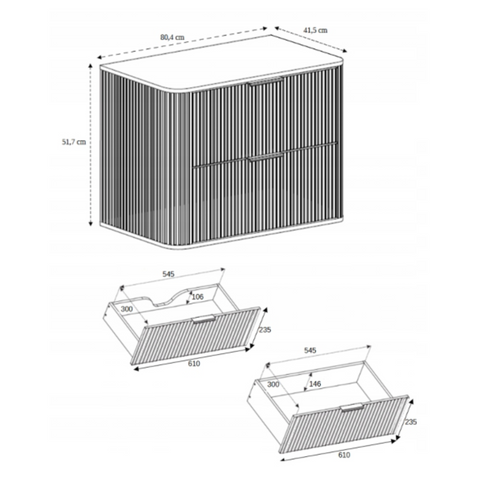 80,4 cm
41,5 cm
51,7 cm
545
106
300
235
610
545
300
146
235
610