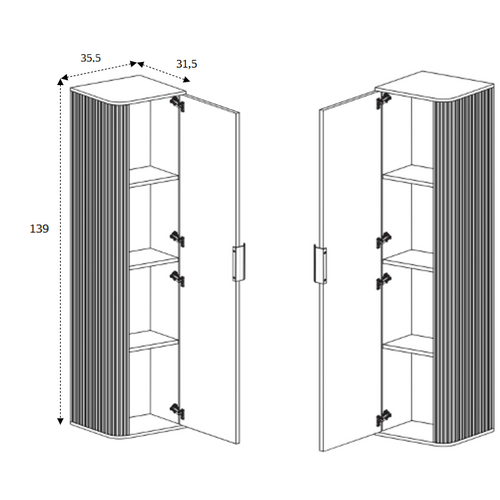 35.5
31,5
139