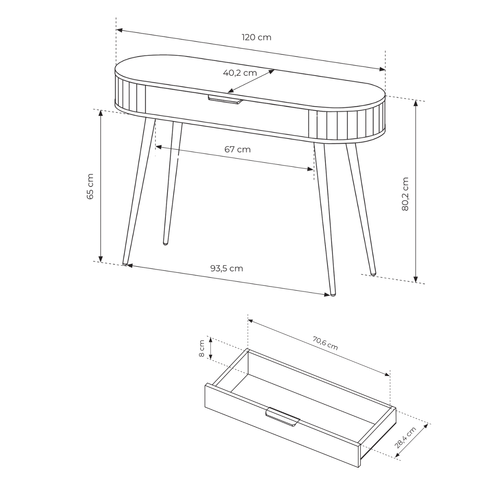 120 cm
40,2 cm
67 cm
65 cm
80,2 cm
93,5 cm
70,6 cm
8 cm
28,4 cm