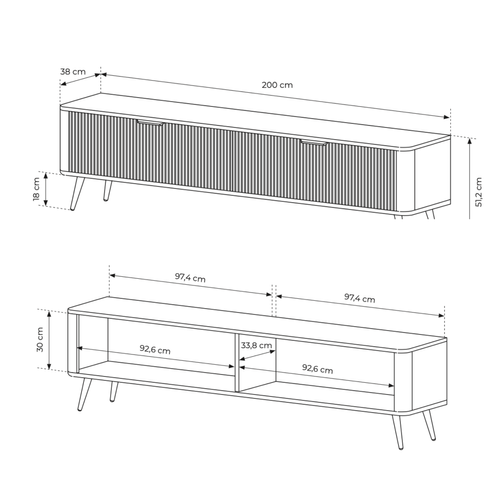 38 cm

200 cm

18 cm

51,2 cm

97,4 cm

97,4 cm

30 cm

92,6 cm

33,8 cm

92,6 cm