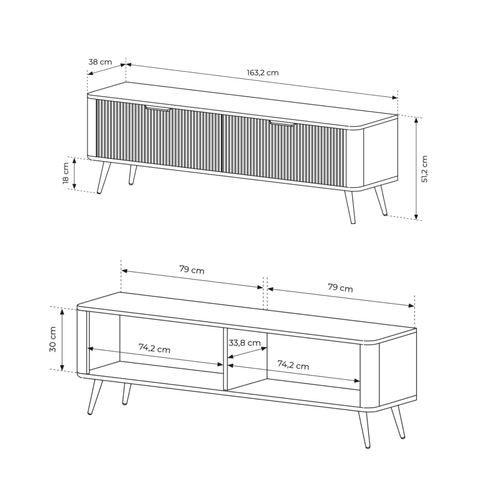 38 cm
163,2 cm
18 cm
51,2 cm

79 cm
79 cm
30 cm
74,2 cm
33,8 cm
74,2 cm