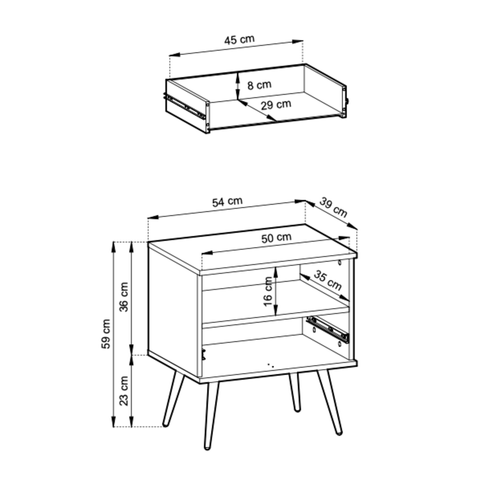 45 cm
8 cm
29 cm
54 cm
39 cm
50 cm
35 cm
16 cm
36 cm
59 cm
23 cm