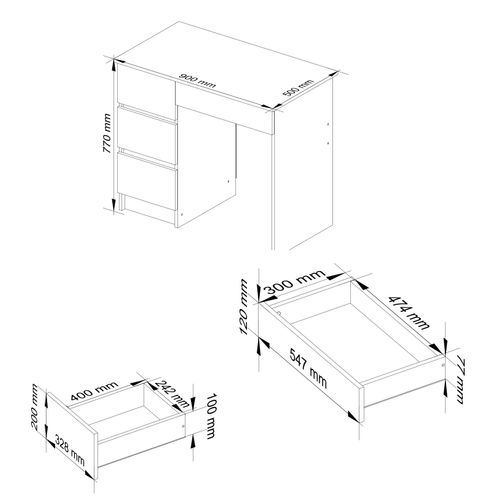 900 mm
500 mm
770 mm
300 mm
474 mm
120 mm
547 mm
77 mm
400 mm
242 mm
200 mm
100 mm
328 mm