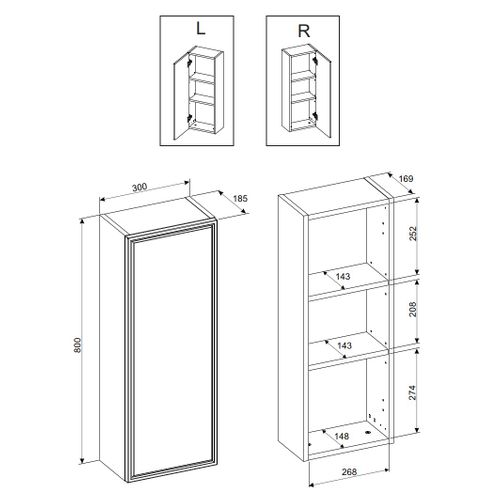 L

R

300

185

800

169

252

143

208

143

274

148

268