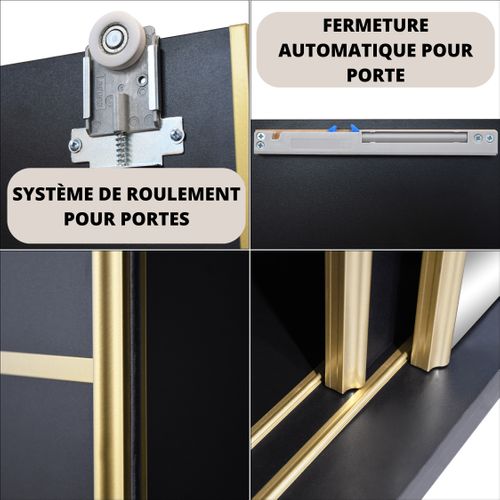 SYSTÈME DE ROULEMENT POUR PORTES

FERMETURE AUTOMATIQUE POUR PORTE