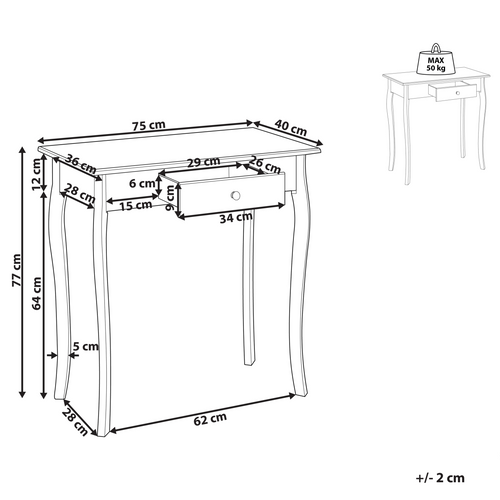 MAX
50 kg

75 cm
40 cm
36 cm
29 cm
26 cm
12 cm
6 cm
9 cm
28 cm
15 cm
34 cm
77 cm
64 cm
5 cm
28 cm
62 cm

+/- 2 cm