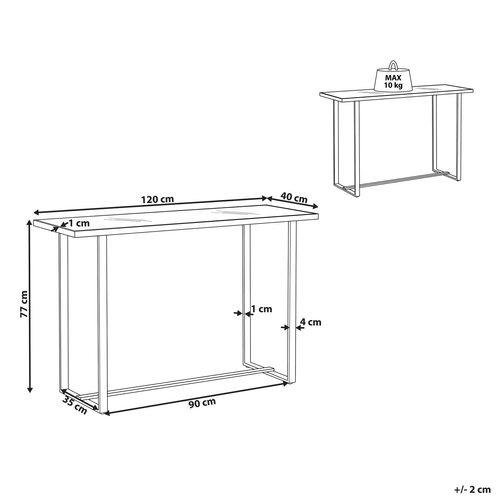 MAX
10 kg

120 cm

40 cm

1 cm

77 cm

1 cm

4 cm

35 cm

90 cm

+/- 2 cm