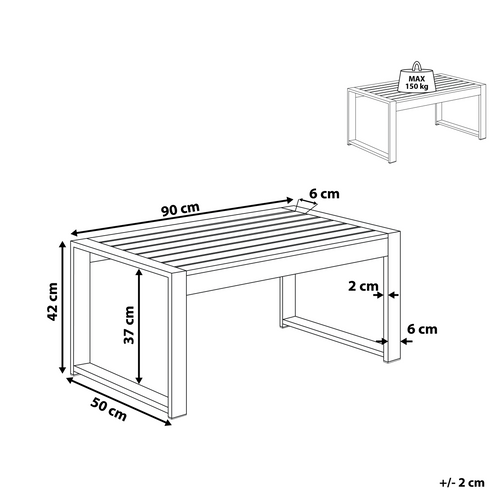 MAX
150 kg

90 cm
6 cm
42 cm
37 cm
2 cm
6 cm
50 cm

+/- 2 cm