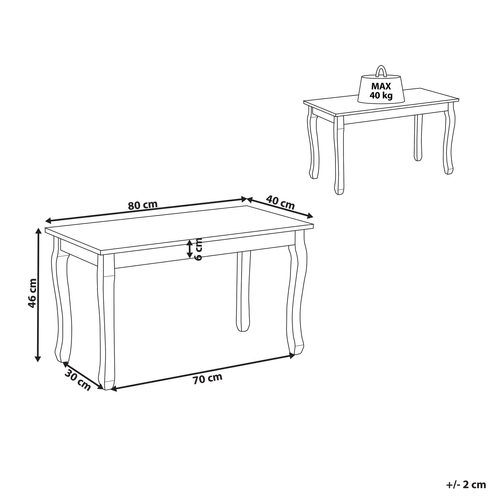 MAX
40 kg

80 cm
40 cm
6 cm
46 cm
30 cm
70 cm

+/- 2 cm