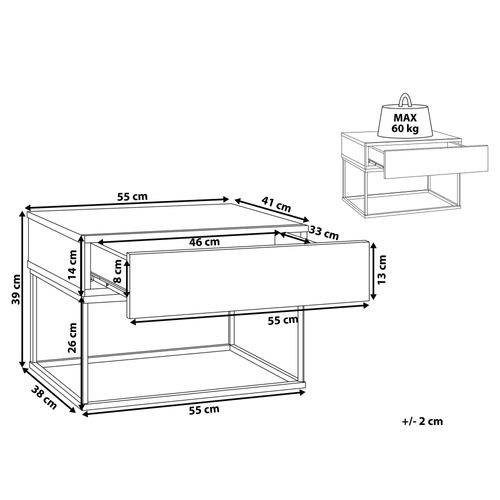 MAX
60 kg

55 cm
41 cm
33 cm
46 cm
14 cm
8 cm
13 cm
39 cm
55 cm
26 cm
38 cm
55 cm

+/- 2 cm