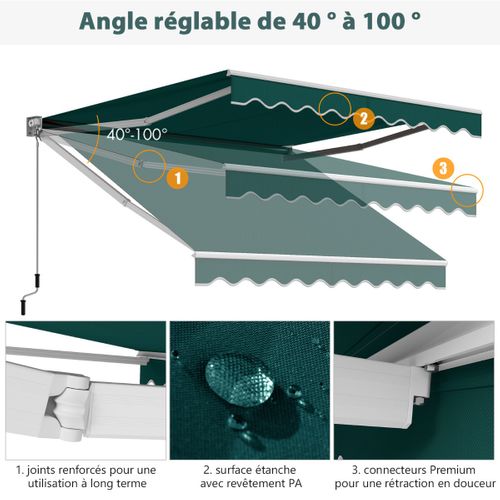 Angle réglable de 40 ° à 100 °

40°-100°

2

1

3

1. joints renforcés pour une utilisation à long terme

2. surface étanche avec revêtement PA

3. connecteurs Premium pour une rétraction en douceur