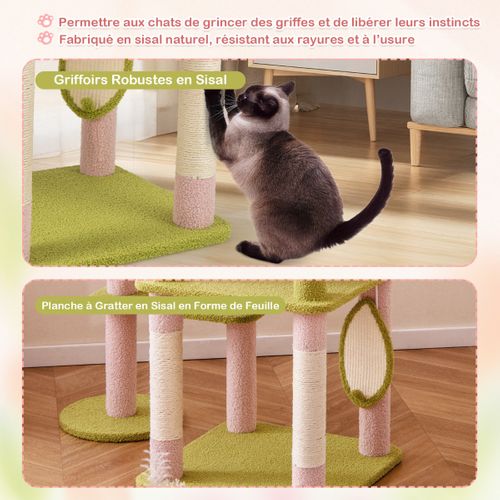 Permettre aux chats de grincer des griffes et de libérer leurs instincts
Fabriqué en sisal naturel, résistant aux rayures et à l'usure

Griffoirs Robustes en Sisal

Planche à Gratter en Sisal en Forme de Feuille