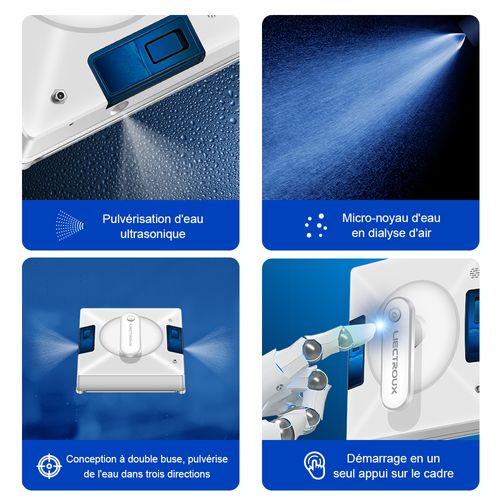 Pulvérisation d'eau ultrasonique

Micro-noyau d'eau en dialyse d'air

LIECTROUX

Conception à double buse, pulvérise de l'eau dans trois directions

LIECTROUX

Démarrage en un seul appui sur le cadre