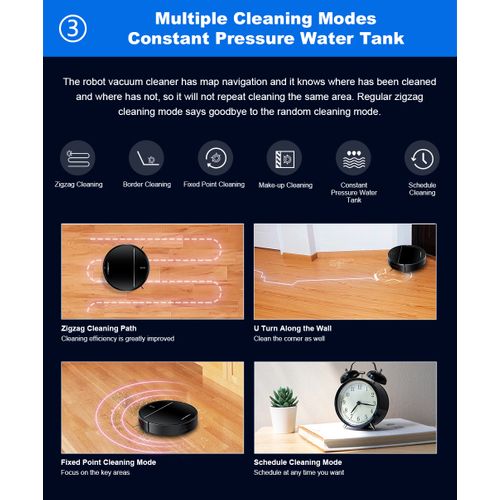 ③ Multiple Cleaning Modes
Constant Pressure Water Tank

The robot vacuum cleaner has map navigation and it knows where has been cleaned and where has not, so it will not repeat cleaning the same area. Regular zigzag cleaning mode says goodbye to the random cleaning mode.

Zigzag Cleaning
Border Cleaning
Fixed Point Cleaning
Make-up Cleaning
Constant Pressure Water Tank
Schedule Cleaning

Zigzag Cleaning Path
Cleaning efficiency is greatly improved

U Turn Along the Wall
Clean the corner as well

Fixed Point Cleaning Mode
Focus on the key areas

Schedule Cleaning Mode
Schedule at any time you want