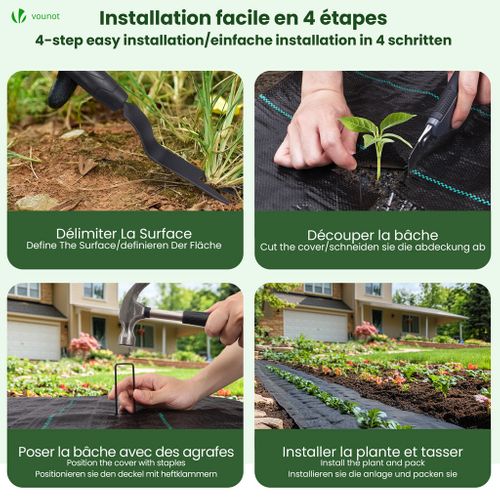 vounot

Installation facile en 4 étapes
4-step easy installation/einfache installation in 4 schritten

Délimiter La Surface
Define The Surface/definieren Der Fläche

Découper la bâche
Cut the cover/schneiden sie die abdeckung ab

Poser la bâche avec des agrafes
Position the cover with staples
Positionieren sie den deckel mit heftklammern

Installer la plante et tasser
Install the plant and pack
Installieren sie die anlage und packen sie