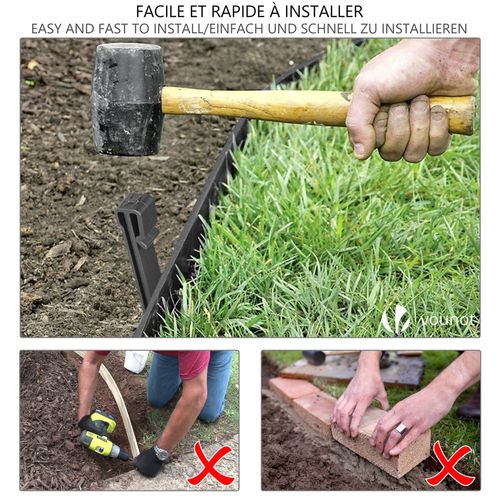 FACILE ET RAPIDE À INSTALLER
EASY AND FAST TO INSTALL/EINFACH UND SCHNELL ZU INSTALLIEREN

vounot