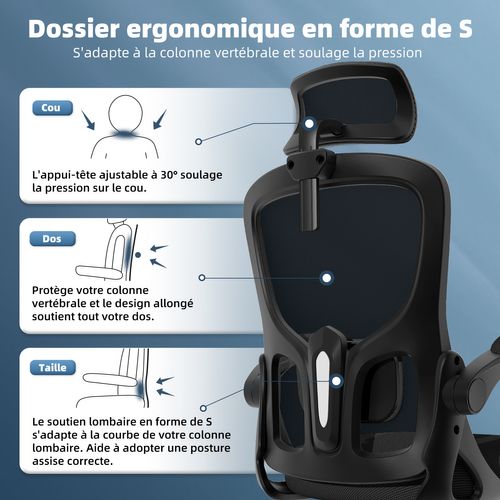 Dossier ergonomique en forme de S
S'adapte à la colonne vertébrale et soulage la pression

Cou

L'appui-tête ajustable à 30° soulage la pression sur le cou.

Dos

Protège votre colonne vertébrale et le design allongé soutient tout votre dos.

Taille

Le soutien lombaire en forme de S s'adapte à la courbe de votre colonne lombaire. Aide à adopter une posture assise correcte.