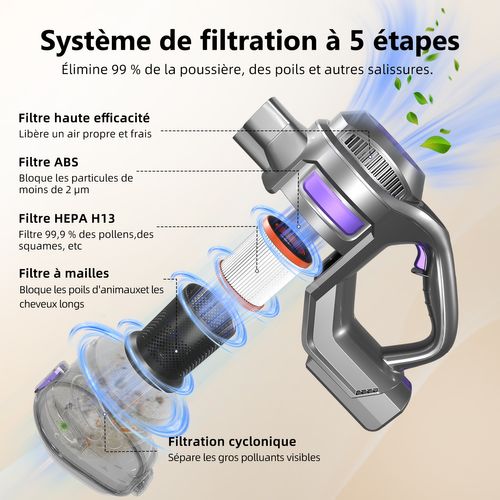 Système de filtration à 5 étapes

Élimine 99 % de la poussière, des poils et autres salissures.

Filtre haute efficacité

Libère un air propre et frais

Filtre ABS

Bloque les particules de moins de 2 μm

Filtre HEPA H13

Filtre 99,9 % des pollens,des squames, etc

Filtre à mailles

Bloque les poils d'animauxet les cheveux longs

Filtration cyclonique

Sépare les gros polluants visibles