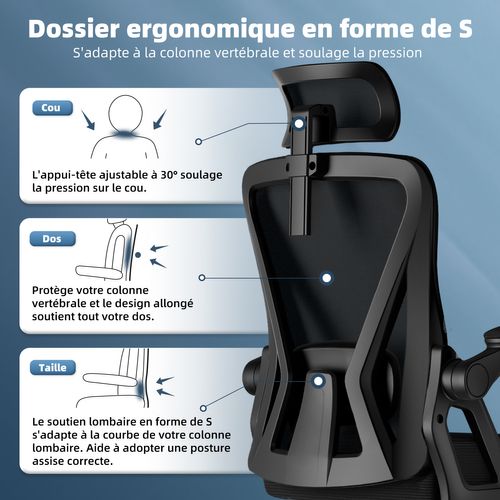 Dossier ergonomique en forme de S
S'adapte à la colonne vertébrale et soulage la pression

Cou

L'appui-tête ajustable à 30° soulage la pression sur le cou.

Dos

Protège votre colonne vertébrale et le design allongé soutient tout votre dos.

Taille

Le soutien lombaire en forme de S s'adapte à la courbe de votre colonne lombaire. Aide à adopter une posture assise correcte.