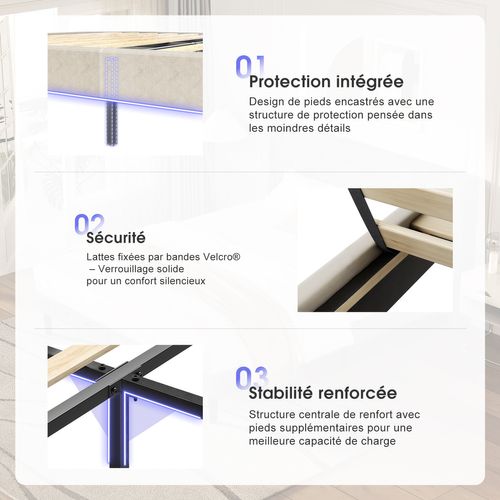 01
Protection intégrée
Design de pieds encastrés avec une structure de protection pensée dans les moindres détails

02
Sécurité
Lattes fixées par bandes Velcro® – Verrouillage solide pour un confort silencieux

03
Stabilité renforcée
Structure centrale de renfort avec pieds supplémentaires pour une meilleure capacité de charge