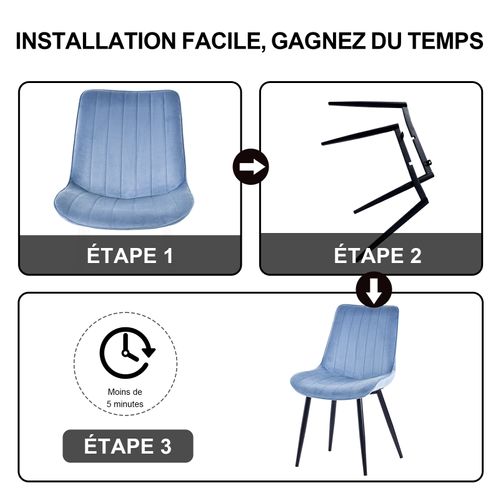 INSTALLATION FACILE, GAGNEZ DU TEMPS

ÉTAPE 1

ÉTAPE 2

Moins de 5 minutes

ÉTAPE 3