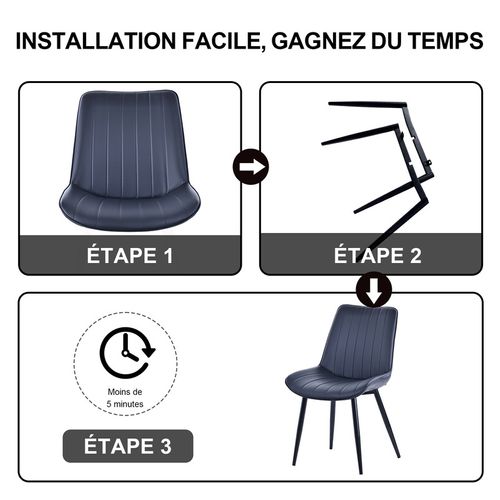 INSTALLATION FACILE, GAGNEZ DU TEMPS

ÉTAPE 1

ÉTAPE 2

Moins de
5 minutes

ÉTAPE 3