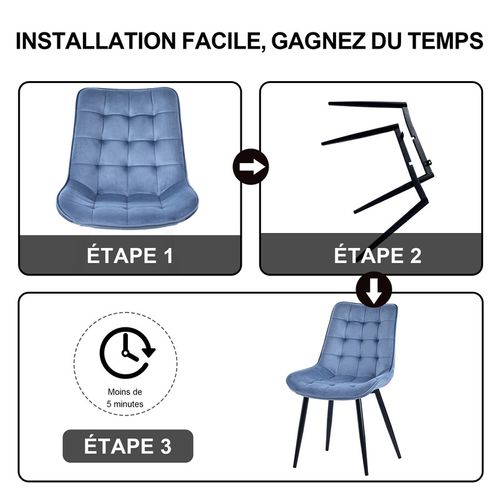 INSTALLATION FACILE, GAGNEZ DU TEMPS

ÉTAPE 1

ÉTAPE 2

Moins de 5 minutes

ÉTAPE 3