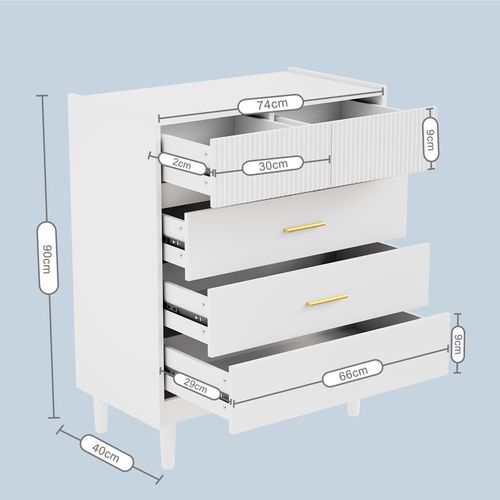 74cm
9cm
2cm
30cm
90cm
9cm
29cm
66cm
40cm