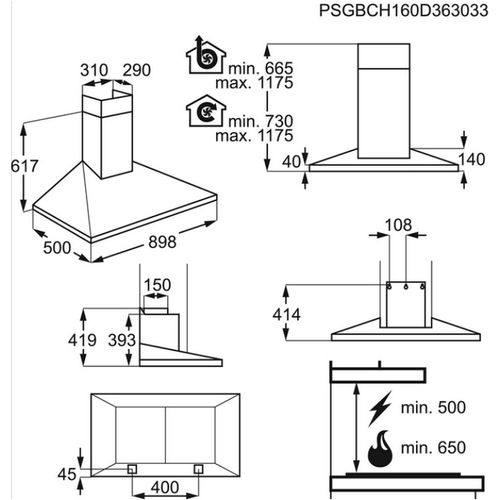 PSGBCH160D363033

310 290

617

500 898

min. 665
max. 1175

min. 730
max. 1175

40

140

150

419 393

108

414

45

400

min. 500

min. 650